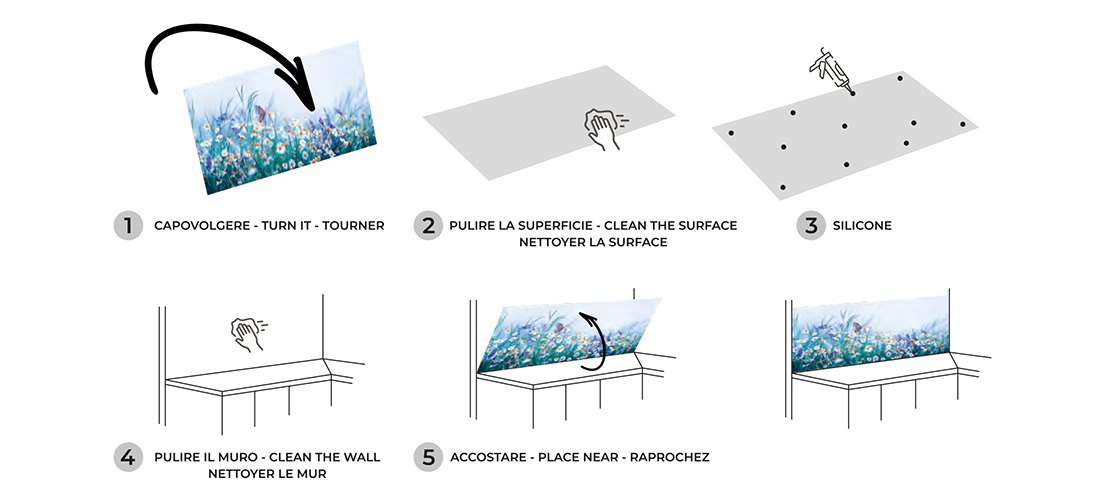 1 CAPOVOLGERE - TURN IT - TOURNER

2 PULIRE LA SUPERFICIE - CLEAN THE SURFACE NETTOYER LA SURFACE

3 SILICONE

4 PULIRE IL MURO - CLEAN THE WALL NETTOYER LE MUR

5 ACCOSTARE - PLACE NEAR - RAPROCHEZ